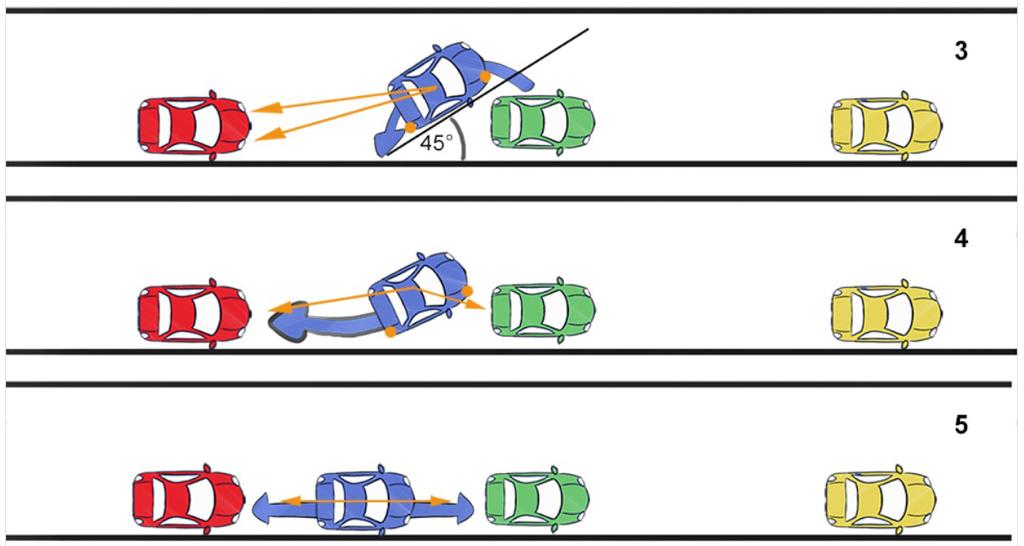 3

45°

4

5