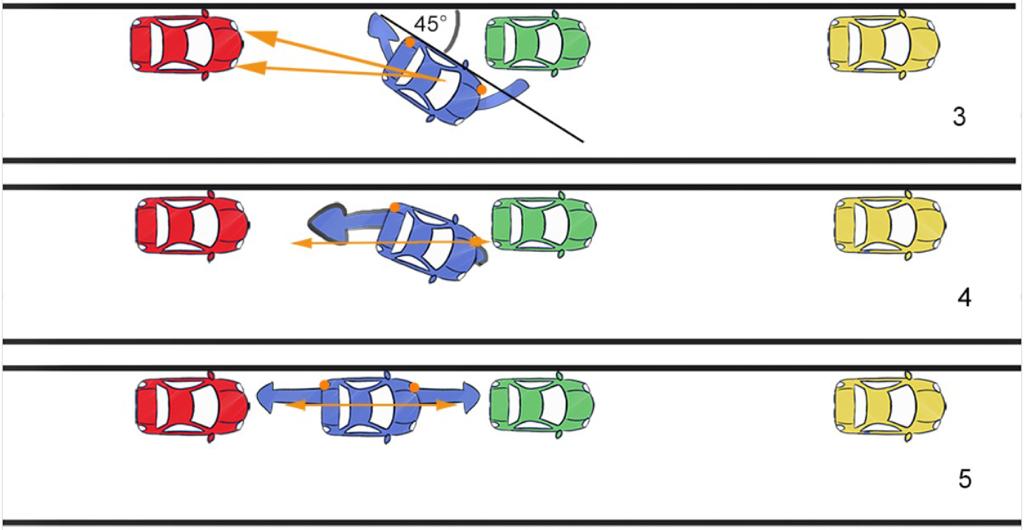 45°

3

4

5